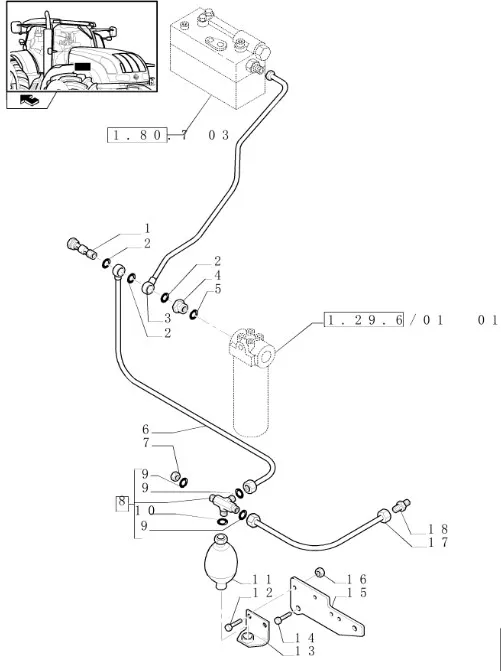 1.80.7 03

1
2
2
4
5
3
2

1.29.6/01 01

6
7
9
9
8
10
9
18
17
11
12
16
15
14
13